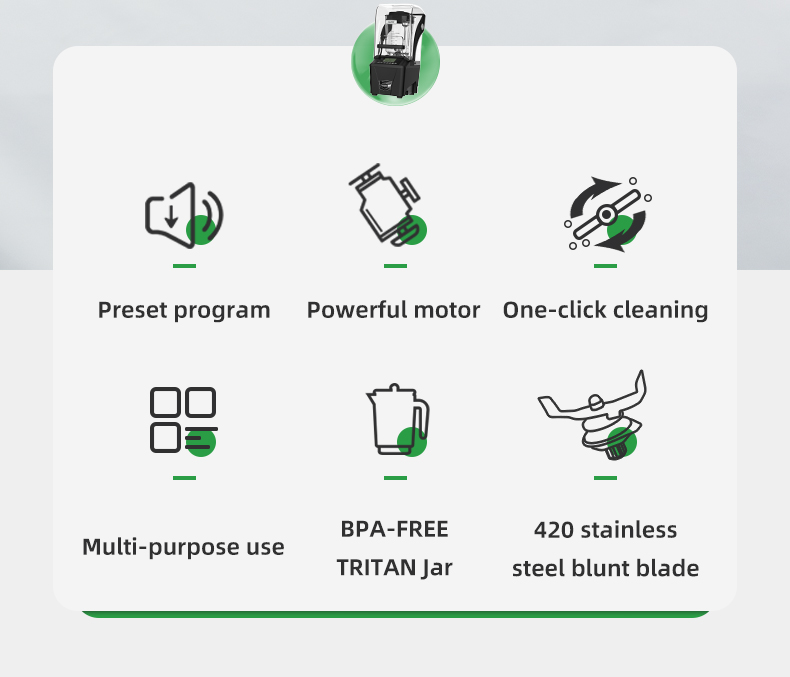 Preset program

Powerful motor

One-click cleaning

Multi-purpose use

BPA-FREE TRITAN Jar

420 stainless steel blunt blade